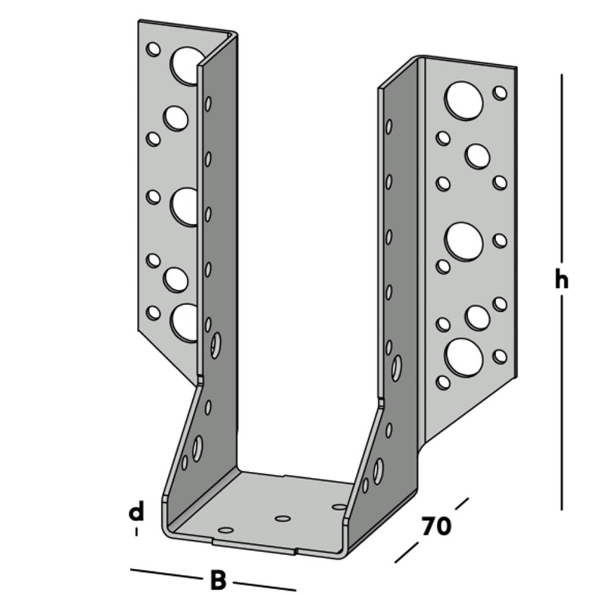 h
d
70
B